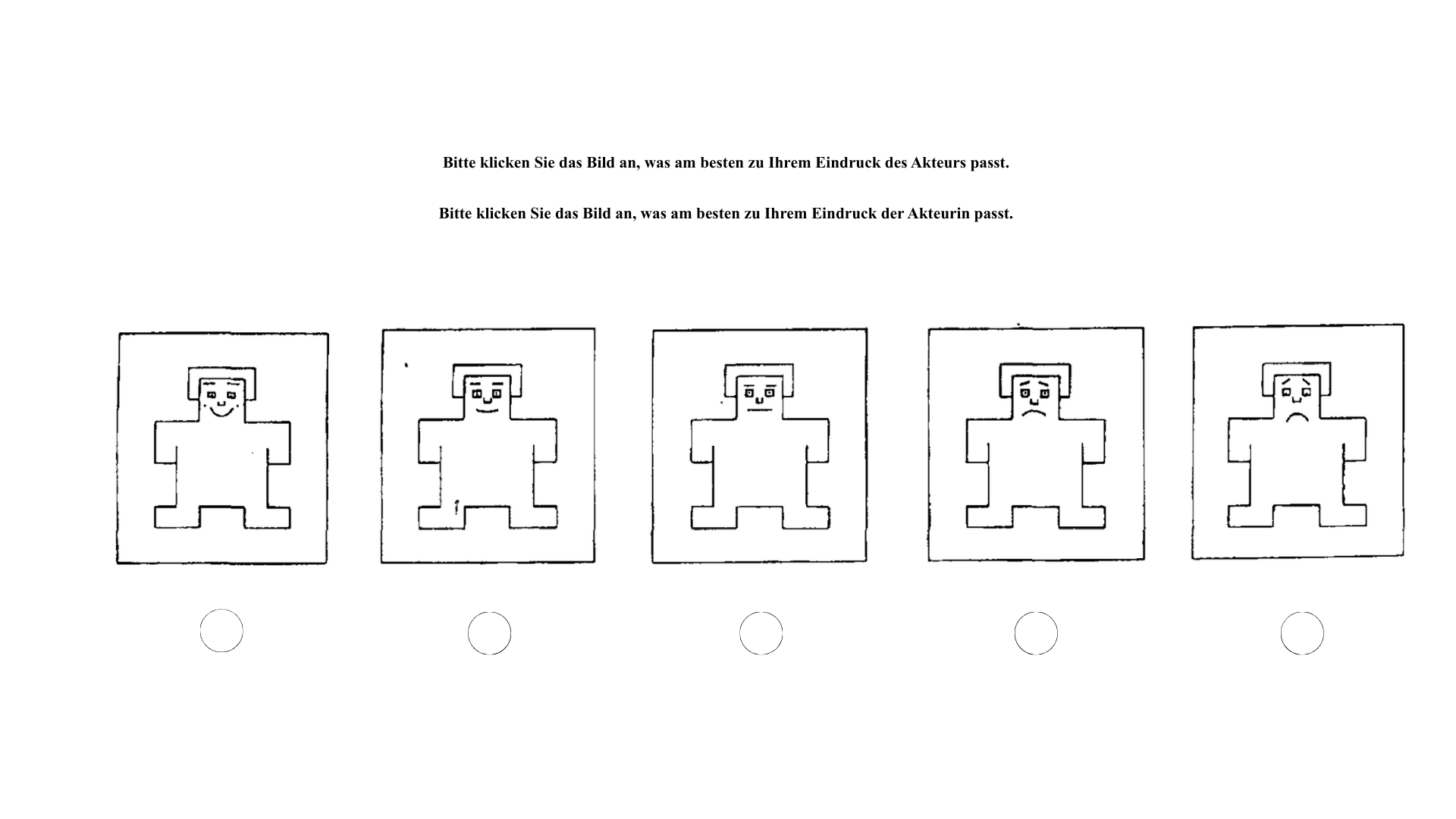 Bitte klicken Sie das Bild an, was am besten zu Ihrem Eindruck des Akteurs passt.

Bitte klicken Sie das Bild an, was am besten zu Ihrem Eindruck der Akteurin passt.