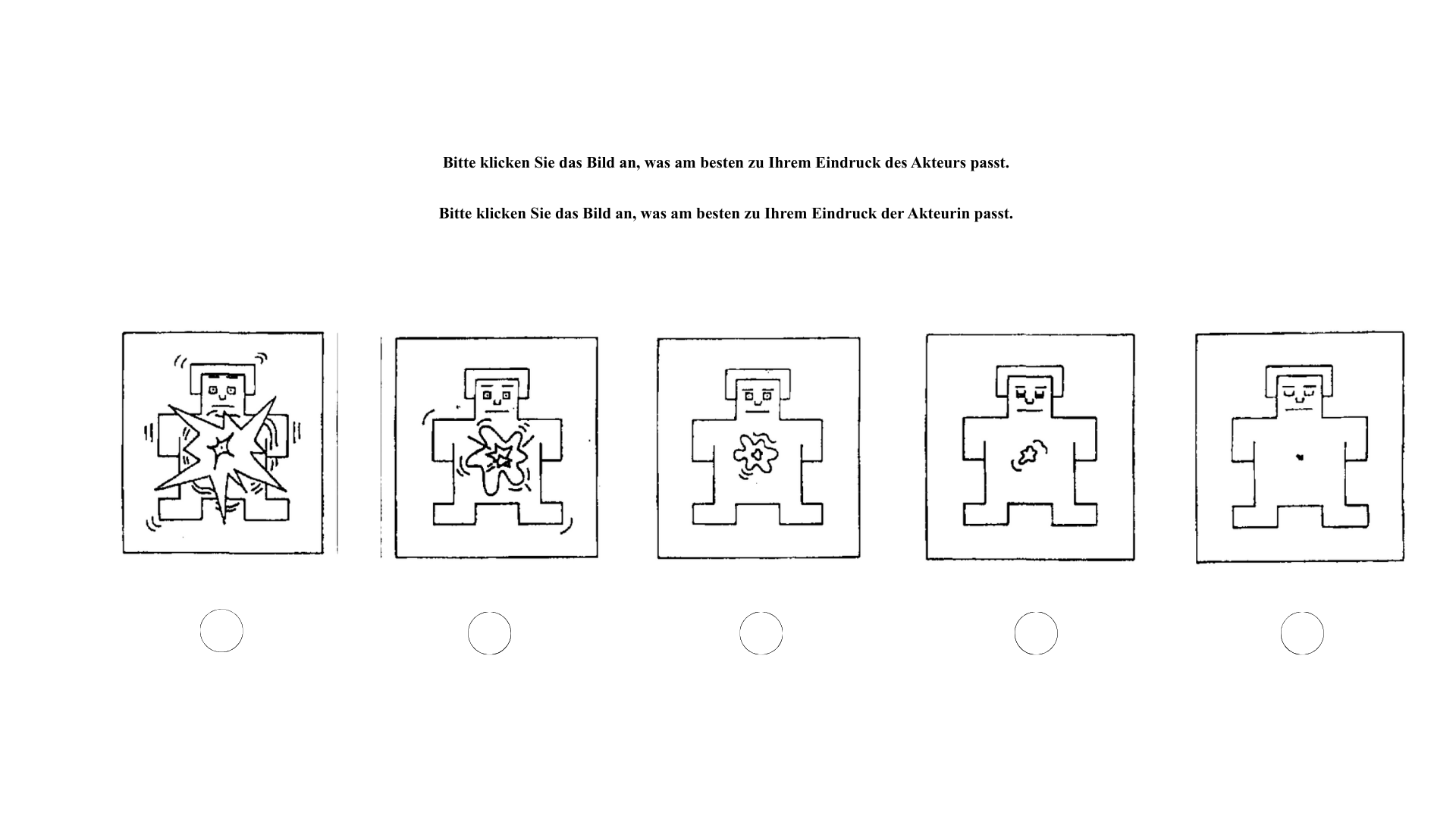 Bitte klicken Sie das Bild an, was am besten zu Ihrem Eindruck des Akteurs passt.

Bitte klicken Sie das Bild an, was am besten zu Ihrem Eindruck der Akteurin passt.